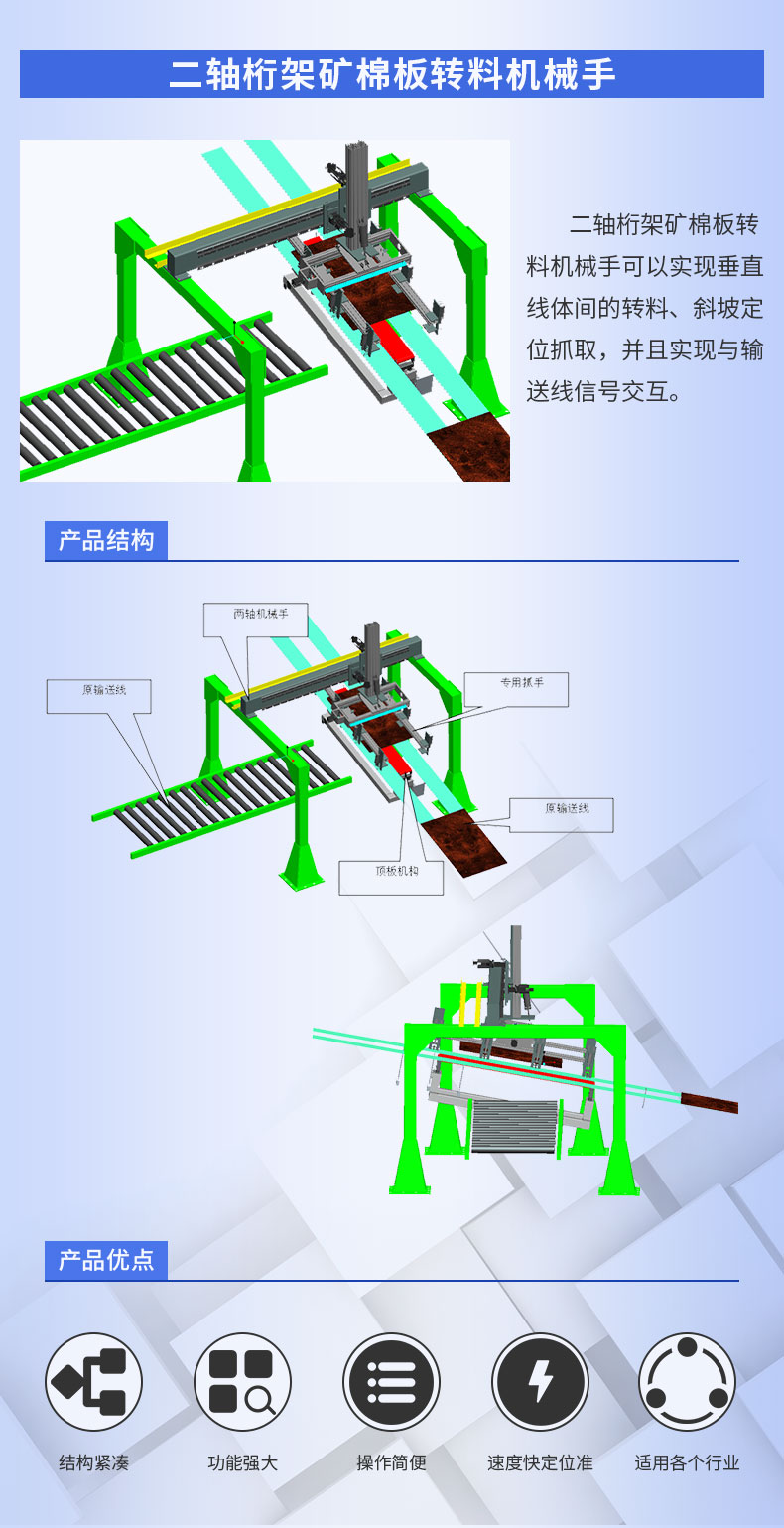 二轴桁架矿棉板转料机械手

二轴桁架矿棉板转料机械手可以实现垂直线体间的转料、斜坡定位抓取，并且实现与输送线信号交互。

产品结构

两轴机械手

原输送线

专用抓手

原输送线

顶板机构

产品优点

结构紧凑

功能强大

操作简便

速度快定位准

适用各个行业